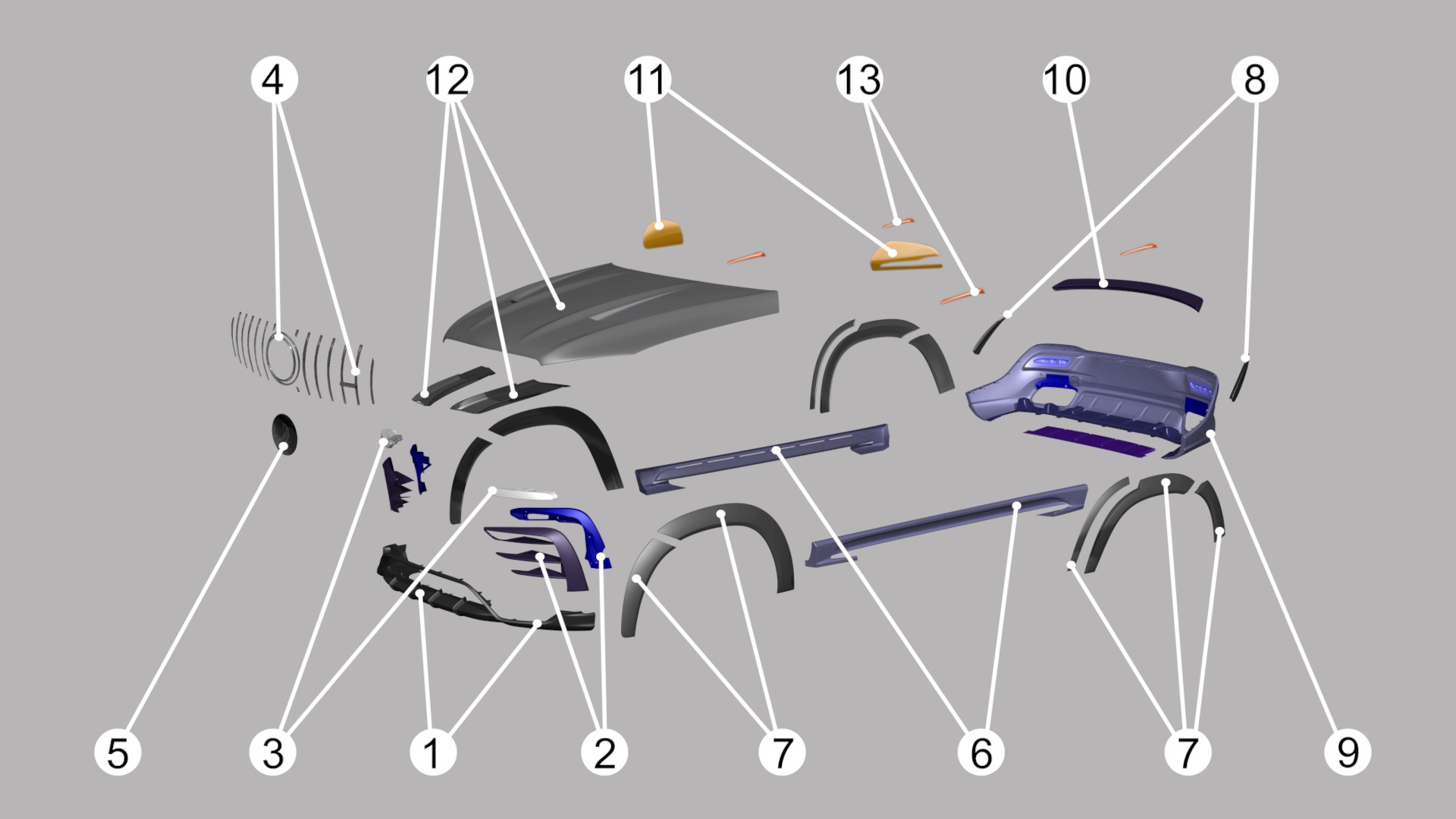 4 12 11 13 10 8

5 3 1 2 7 6 7 9